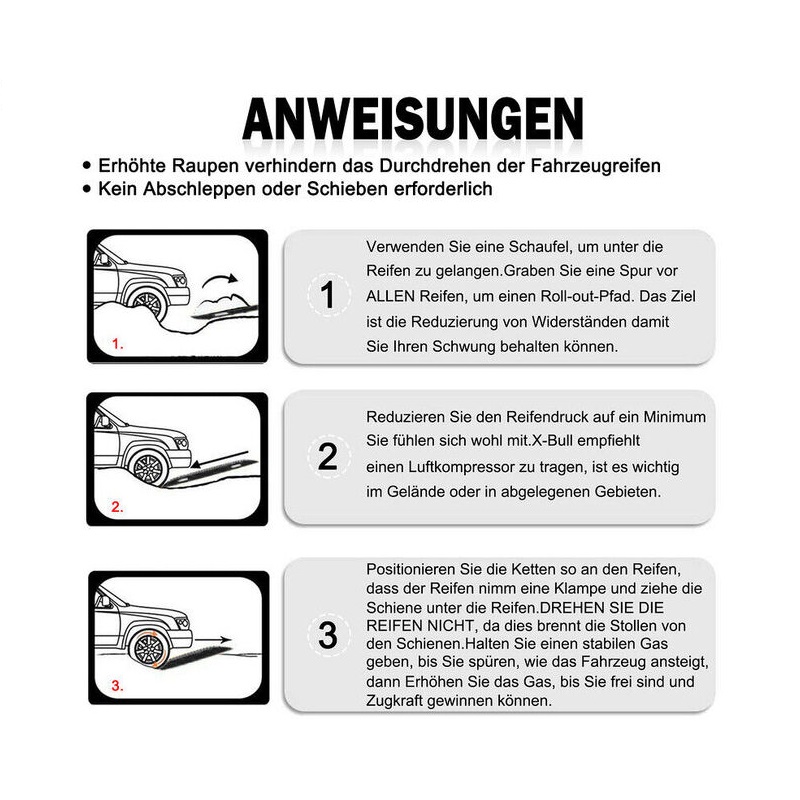 ANWEISUNGEN

• Erhöhte Raupen verhindern das Durchdrehen der Fahrzeugreifen
• Kein Abschleppen oder Schieben erforderlich

1.

1

Verwenden Sie eine Schaufel, um unter die Reifen zu gelangen.Graben Sie eine Spur vor ALLEN Reifen, um einen Roll-out-Pfad. Das Ziel ist die Reduzierung von Widerständen damit Sie Ihren Schwung behalten können.

2.

2

Reduzieren Sie den Reifendruck auf ein Minimum Sie fühlen sich wohl mit.X-Bull empfiehlt einen Luftkompressor zu tragen, ist es wichtig im Gelände oder in abgelegenen Gebieten.

3.

3

Positionieren Sie die Ketten so an den Reifen, dass der Reifen nimm eine Klampe und ziehe die Schiene unter die Reifen.DREHEN SIE DIE REIFEN NICHT, da dies brennt die Stollen von den Schienen.Halten Sie einen stabilen Gas geben, bis Sie spüren, wie das Fahrzeug ansteigt, dann Erhöhen Sie das Gas, bis Sie frei sind und Zugkraft gewinnen können.